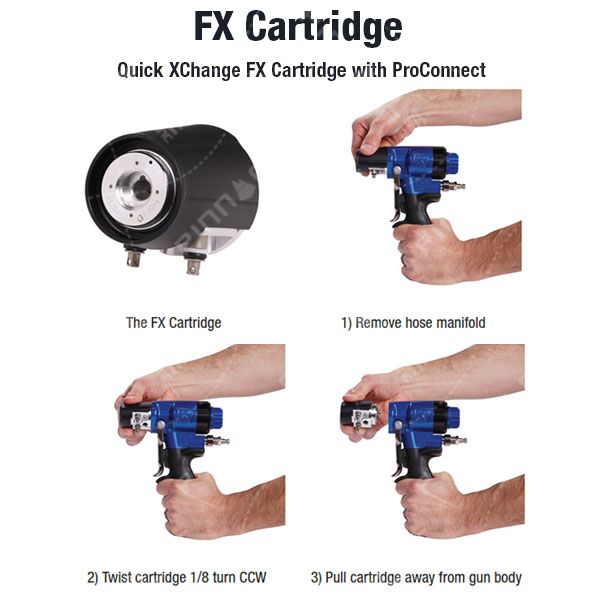 FX Cartridge

Quick XChange FX Cartridge with ProConnect

The FX Cartridge

1) Remove hose manifold

2) Twist cartridge 1/8 turn CCW

3) Pull cartridge away from gun body