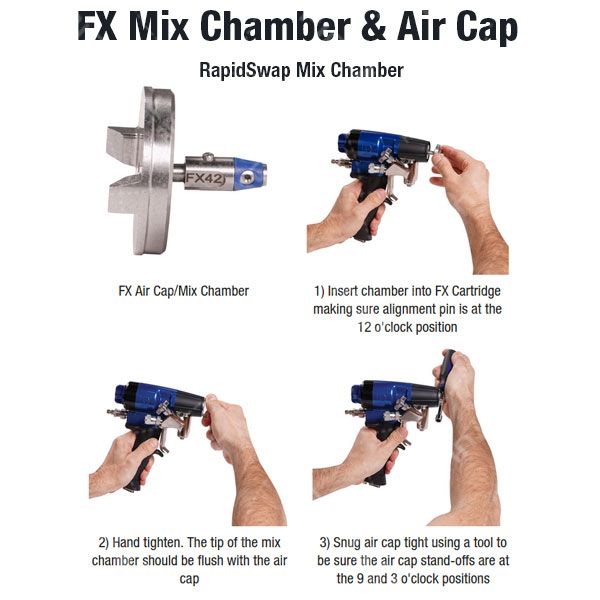 FX Mix Chamber & Air Cap

RapidSwap Mix Chamber

FX42

FX Air Cap/Mix Chamber

1) Insert chamber into FX Cartridge making sure alignment pin is at the 12 o'clock position

2) Hand tighten. The tip of the mix chamber should be flush with the air cap

3) Snug air cap tight using a tool to be sure the air cap stand-offs are at the 9 and 3 o'clock positions